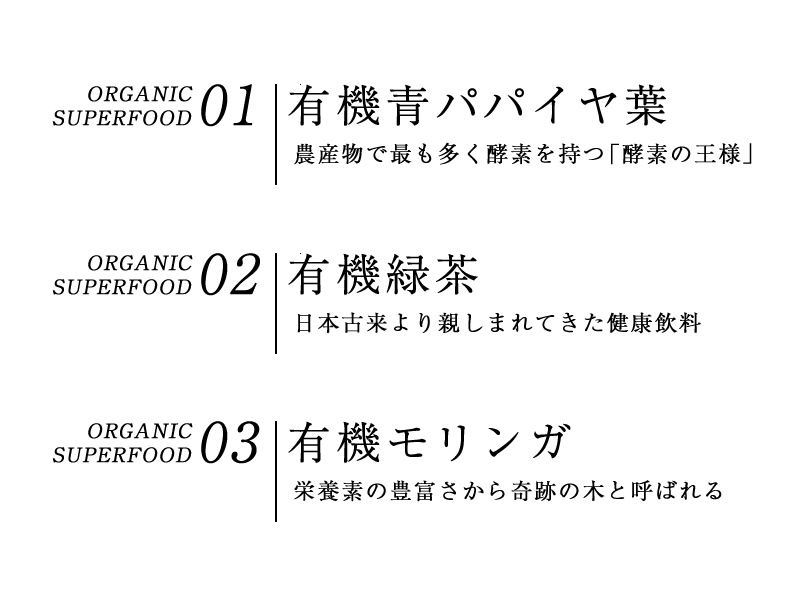 ORGANIC
SUPERFOOD 01

有機青パパイヤ葉

農産物で最も多く酵素を持つ「酵素の王様」

ORGANIC
SUPERFOOD 02

有機緑茶

日本古来より親しまれてきた健康飲料

ORGANIC
SUPERFOOD 03

有機モリンガ

栄養素の豊富さから奇跡の木と呼ばれる